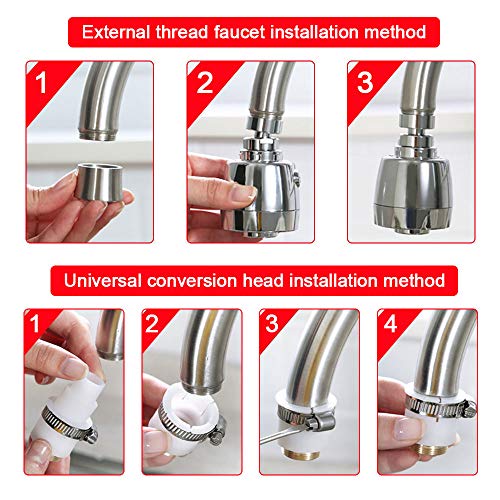 External thread faucet installation method

1

2

3

Universal conversion head installation method

1

2

3

4