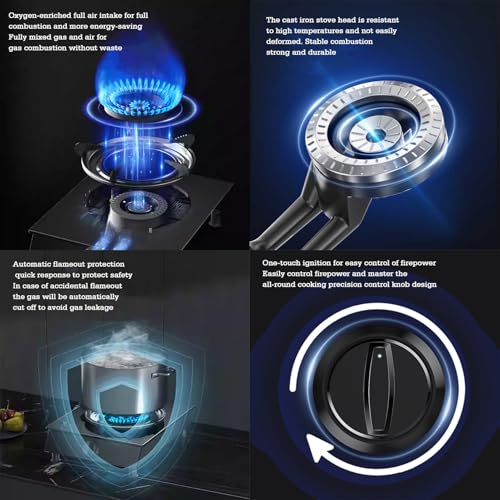 Oxygen-enriched full air intake for full combustion and more energy-saving
Fully mixed gas and air for gas combustion without waste

The cast iron stove head is resistant to high temperatures and not easily deformed. Stable combustion strong and durable

Automatic flameout protection
quick response to protect safety
In case of accidental flameout the gas will be automatically cut off to avoid gas leakage

One-touch ignition for easy control of firepower
Easily control firepower and master the all-round cooking precision control knob design