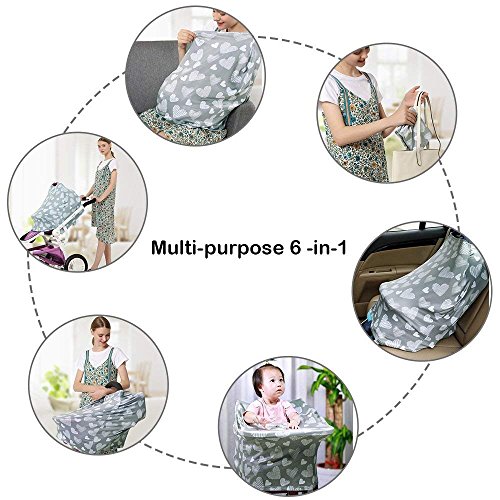 Multi-purpose 6 -in-1