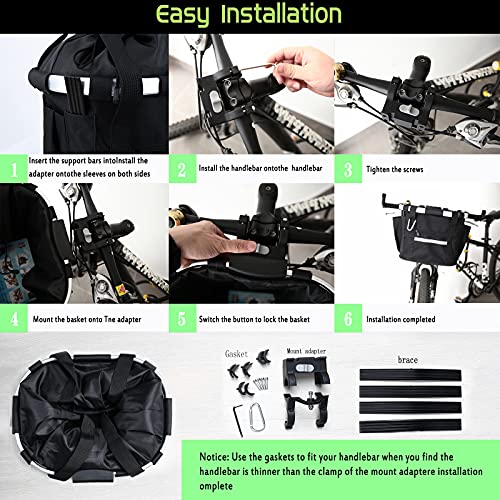 Easy Installation

1 Insert the support bars intoInstall the adapter ontothe sleeves on both sides

2 Install the handlebar ontothe handlebar

3 Tighten the screws

4 Mount the basket onto Tne adapter

5 Switch the button to lock the basket

6 Installation completed

Gasket

Mount adapter

brace

Notice: Use the gaskets to fit your handlebar when you find the handlebar is thinner than the clamp of the mount adaptere installation omplete