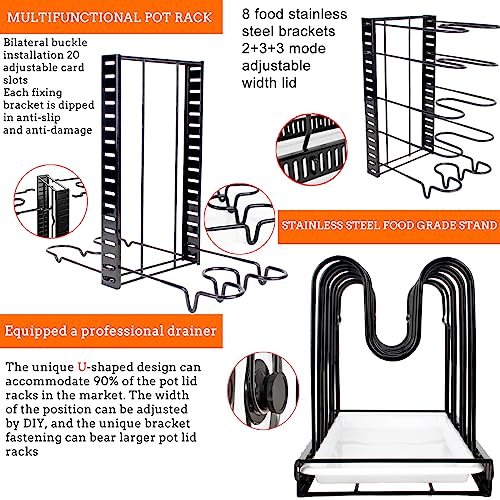 MULTIFUNCTIONAL POT RACK

Bilateral buckle installation 20 adjustable card slots
Each fixing bracket is dipped in anti-slip and anti-damage

8 food stainless steel brackets 2+3+3 mode adjustable width lid

STAINLESS STEEL FOOD GRADE STAND

Equipped a professional drainer

The unique U-shaped design can accommodate 90% of the pot lid racks in the market. The width of the position can be adjusted by DIY, and the unique bracket fastening can bear larger pot lid racks