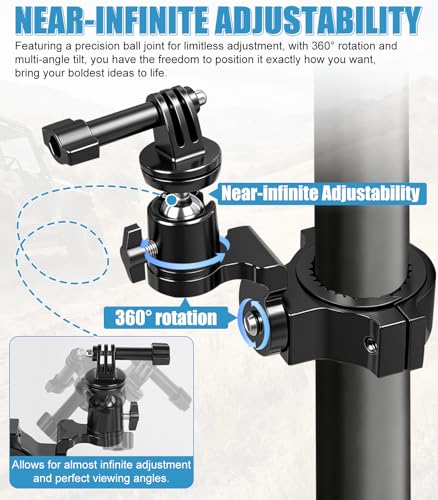 NEAR-INFINITE ADJUSTABILITY

Featuring a precision ball joint for limitless adjustment, with 360° rotation and multi-angle tilt, you have the freedom to position it exactly how you want, bring your boldest ideas to life.

Near-infinite Adjustability

360° rotation

Allows for almost infinite adjustment and perfect viewing angles.