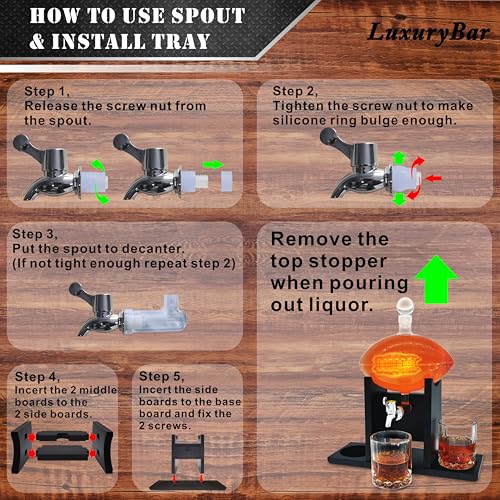 HOW TO USE SPOUT & INSTALL TRAY

LuxuryBar

Step 1,
Release the screw nut from the spout.

Step 2,
Tighten the screw nut to make silicone ring bulge enough.

Step 3,
Put the spout to decanter.
(If not tight enough repeat step 2)

Remove the top stopper when pouring out liquor.

Step 4,
Incert the 2 middle boards to the 2 side boards.

Step 5,
Incert the side boards to the base board and fix the 2 screws.