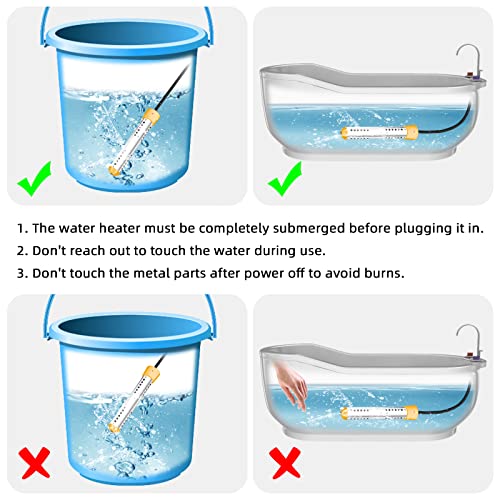 1. The water heater must be completely submerged before plugging it in.
2. Don't reach out to touch the water during use.
3. Don't touch the metal parts after power off to avoid burns.