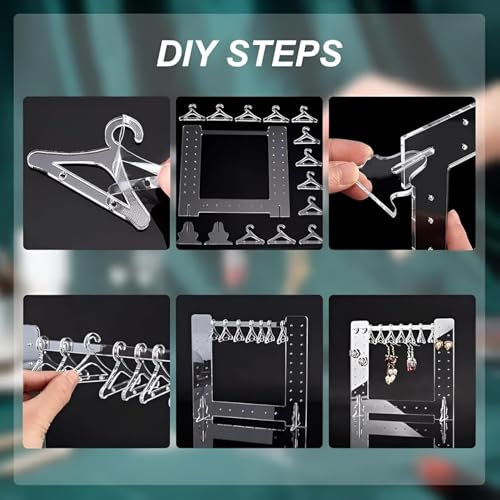 DIY STEPS