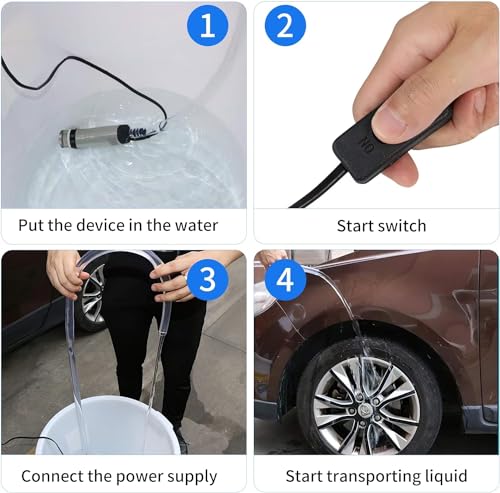 1

Put the device in the water

2

ON

Start switch

3

Connect the power supply

4

Start transporting liquid