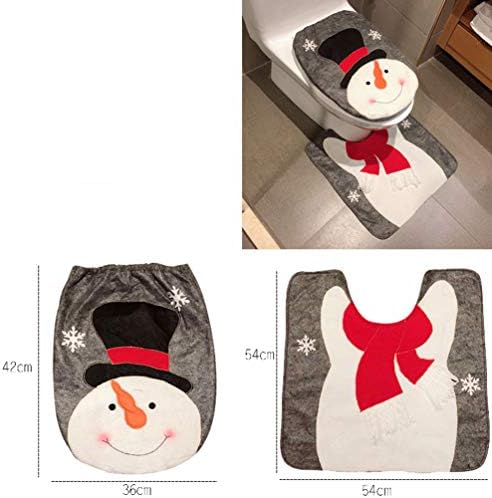 42cm

36cm

54cm

54cm