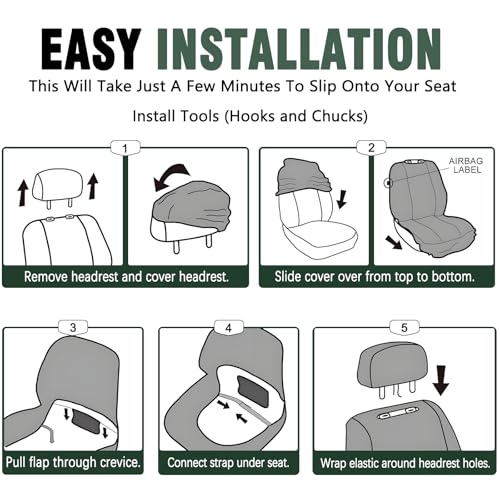 EASY INSTALLATION

This Will Take Just A Few Minutes To Slip Onto Your Seat

Install Tools (Hooks and Chucks)

1

Remove headrest and cover headrest.

2

AIRBAG LABEL

Slide cover over from top to bottom.

3

Pull flap through crevice.

4

Connect strap under seat.

5

Wrap elastic around headrest holes.