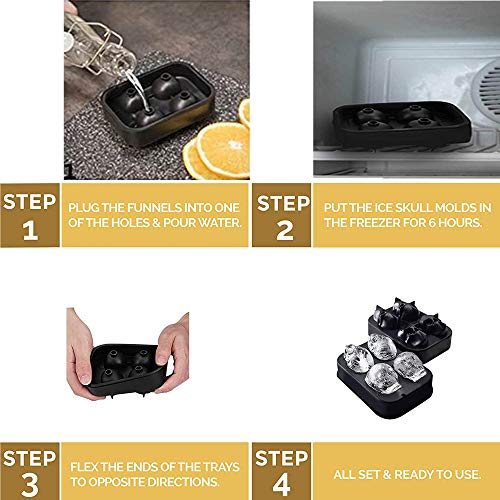 STEP 1

PLUG THE FUNNELS INTO ONE OF THE HOLES & POUR WATER.

STEP 2

PUT THE ICE SKULL MOLDS IN THE FREEZER FOR 6 HOURS.

STEP 3

FLEX THE ENDS OF THE TRAYS TO OPPOSITE DIRECTIONS.

STEP 4

ALL SET & READY TO USE.