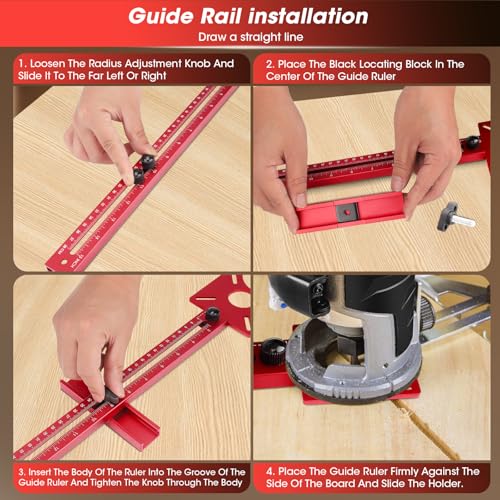 Guide Rail installation

Draw a straight line

1. Loosen The Radius Adjustment Knob And Slide It To The Far Left Or Right

2. Place The Black Locating Block In The Center Of The Guide Ruler

3. Insert The Body Of The Ruler Into The Groove Of The Guide Ruler And Tighten The Knob Through The Body

4. Place The Guide Ruler Firmly Against The Side Of The Board And Slide The Holder.