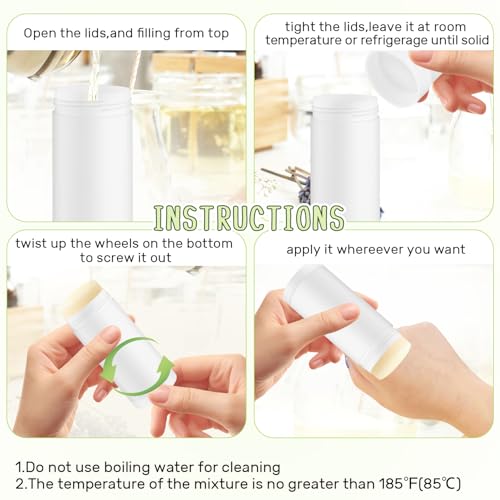 Open the lids,and filling from top

tight the lids,leave it at room temperature or refrigerage until solid

INSTRUCTIONS

twist up the wheels on the bottom to screw it out

apply it whereever you want

1.Do not use boiling water for cleaning
2.The temperature of the mixture is no greater than 185°F(85°C)