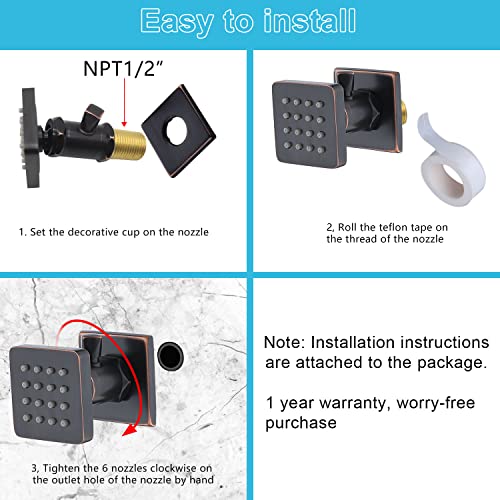 Easy to install

NPT1/2"

1. Set the decorative cup on the nozzle

2, Roll the teflon tape on the thread of the nozzle

3, Tighten the 6 nozzles clockwise on the outlet hole of the nozzle by hand

Note: Installation instructions are attached to the package.

1 year warranty, worry-free purchase