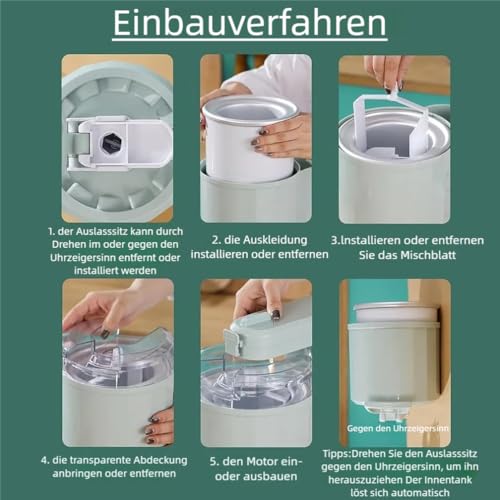 Einbauverfahren

1. der Auslasssitz kann durch Drehen im oder gegen den Uhrzeigersinn entfernt oder installiert werden

2. die Auskleidung installieren oder entfernen

3.Installieren oder entfernen Sie das Mischblatt

4. die transparente Abdeckung anbringen oder entfernen

5. den Motor ein- oder ausbauen

Gegen den Uhrzeigersinn

Tipps:Drehen Sie den Auslasssitz gegen den Uhrzeigersinn, um ihn herauszuziehen Der Innentank löst sich automatisch