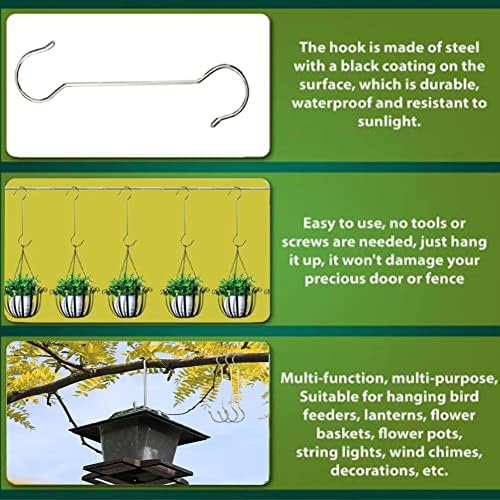 The hook is made of steel with a black coating on the surface, which is durable, waterproof and resistant to sunlight.

Easy to use, no tools or screws are needed, just hang it up, it won't damage your precious door or fence

Multi-function, multi-purpose, Suitable for hanging bird feeders, lanterns, flower baskets, flower pots, string lights, wind chimes, decorations, etc.