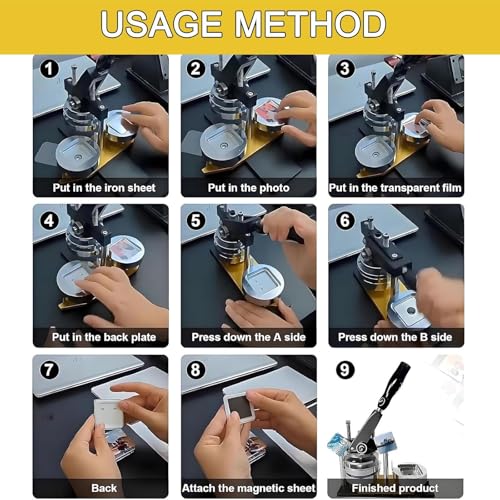 USAGE METHOD

1
Put in the iron sheet

2
Put in the photo

3
Put in the transparent film

4
Put in the back plate

5
Press down the A side

6
Press down the B side

7
Back

8
Attach the magnetic sheet

9
Finished product