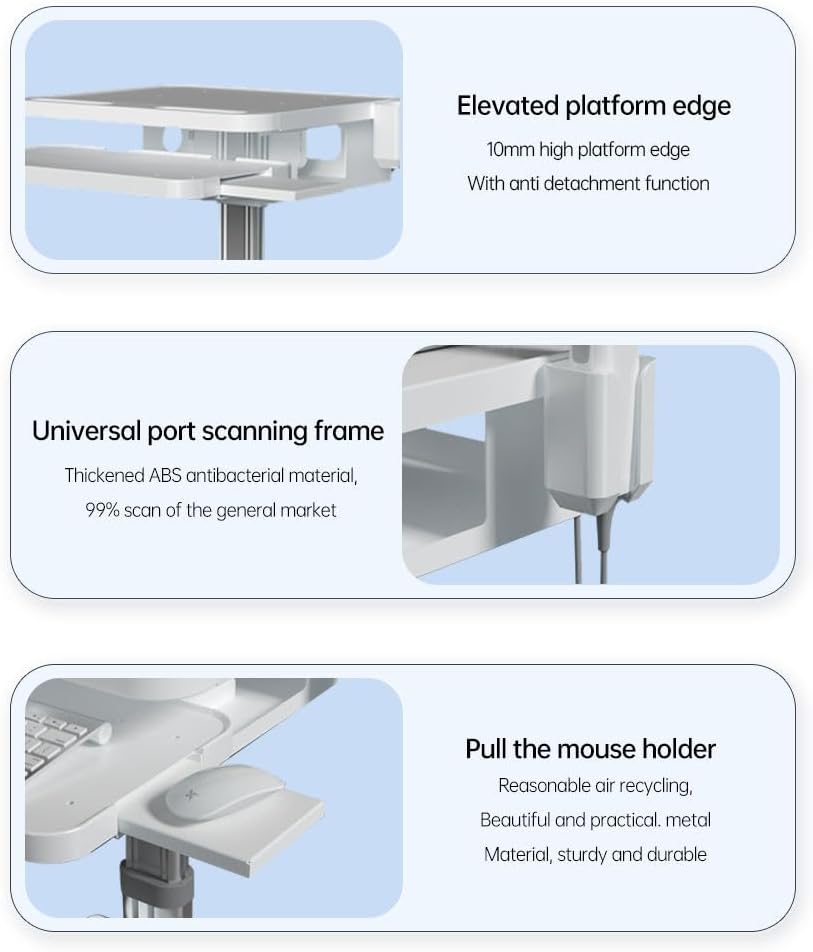 Elevated platform edge
10mm high platform edge
With anti detachment function

Universal port scanning frame
Thickened ABS antibacterial material,
99% scan of the general market

Pull the mouse holder
Reasonable air recycling,
Beautiful and practical. metal
Material, sturdy and durable