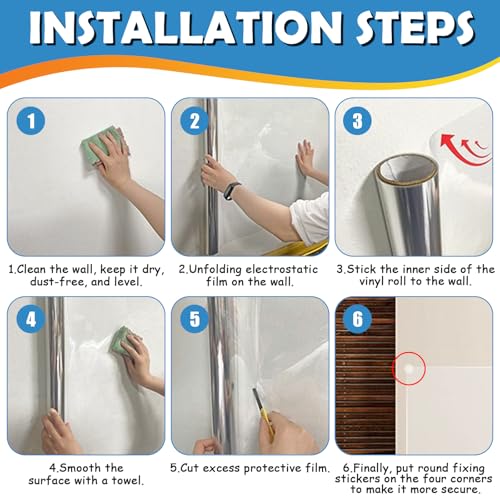 INSTALLATION STEPS

1

1.Clean the wall, keep it dry, dust-free, and level.

2

2.Unfolding electrostatic film on the wall.

3

3.Stick the inner side of the vinyl roll to the wall.

4

4.Smooth the surface with a towel.

5

5.Cut excess protective film.

6

6.Finally, put round fixing stickers on the four corners to make it more secure.