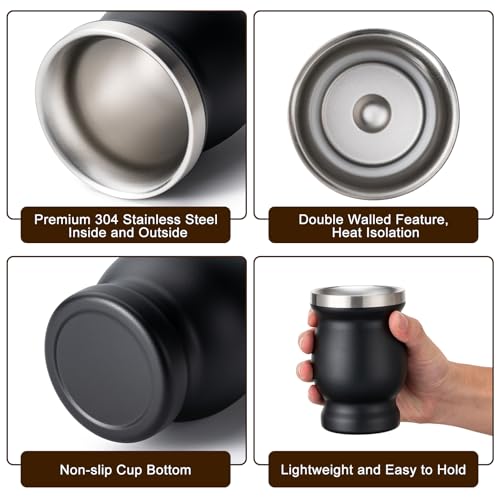 Premium 304 Stainless Steel Inside and Outside

Double Walled Feature, Heat Isolation

Non-slip Cup Bottom

Lightweight and Easy to Hold