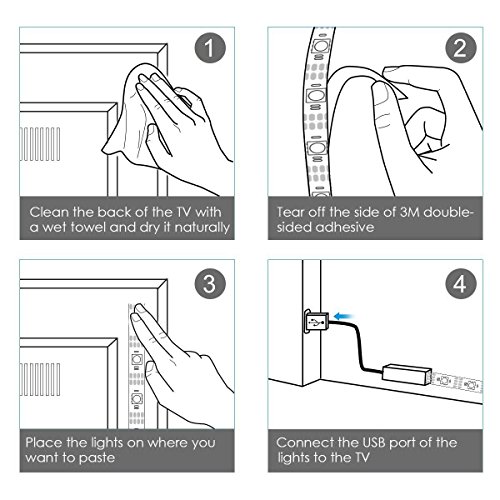 1

Clean the back of the TV with a wet towel and dry it naturally

2

Tear off the side of 3M double-sided adhesive

3

Place the lights on where you want to paste

4

Connect the USB port of the lights to the TV