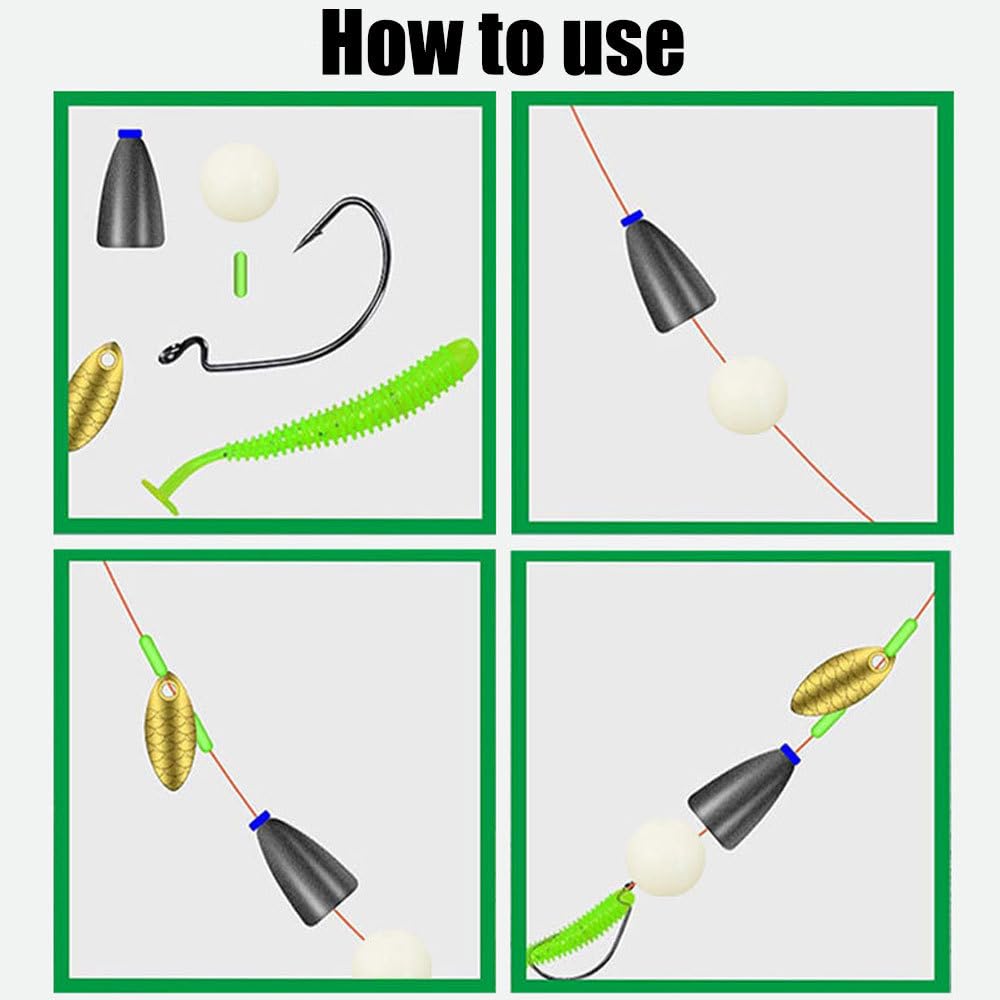 How to use