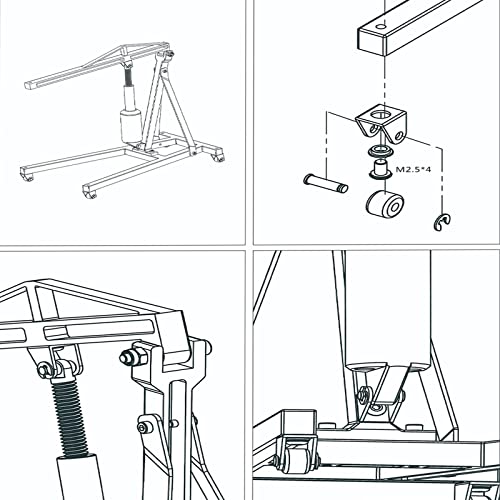 M2.5*4