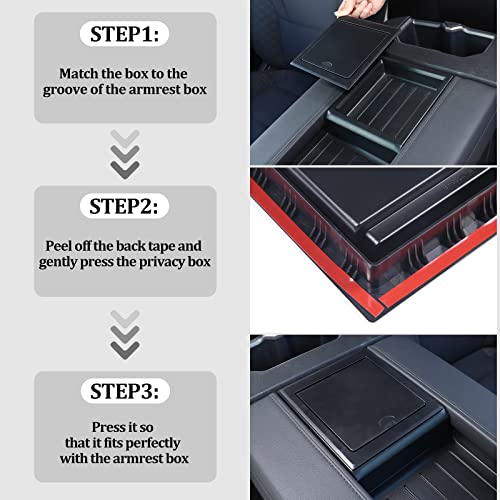 STEP1:

Match the box to the groove of the armrest box

STEP2:

Peel off the back tape and gently press the privacy box

STEP3:

Press it so that it fits perfectly with the armrest box