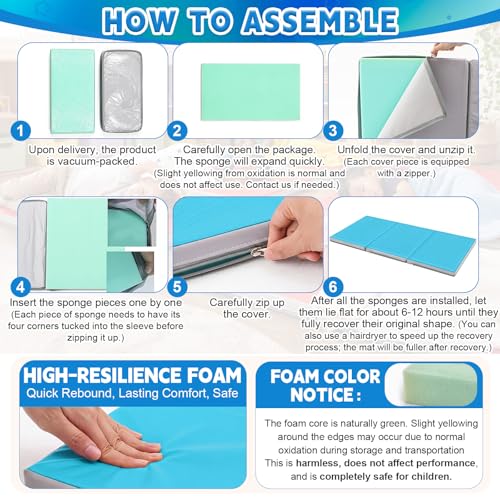 HOW TO ASSEMBLE

1
Upon delivery, the product is vacuum-packed.

2
Carefully open the package. The sponge will expand quickly. (Slight yellowing from oxidation is normal and does not affect use. Contact us if needed.)

3
Unfold the cover and unzip it. (Each cover piece is equipped with a zipper.)

4
Insert the sponge pieces one by one (Each piece of sponge needs to have its four corners tucked into the sleeve before zipping it up.)

5
Carefully zip up the cover.

6
After all the sponges are installed, let them lie flat for about 6-12 hours until they fully recover their original shape. (You can also use a hairdryer to speed up the recovery process; the mat will be fuller after recovery.)

HIGH-RESILIENCE FOAM
Quick Rebound, Lasting Comfort, Safe

FOAM COLOR NOTICE :

The foam core is naturally green. Slight yellowing around the edges may occur due to normal oxidation during storage and transportation This is harmless, does not affect performance, and is completely safe for children.