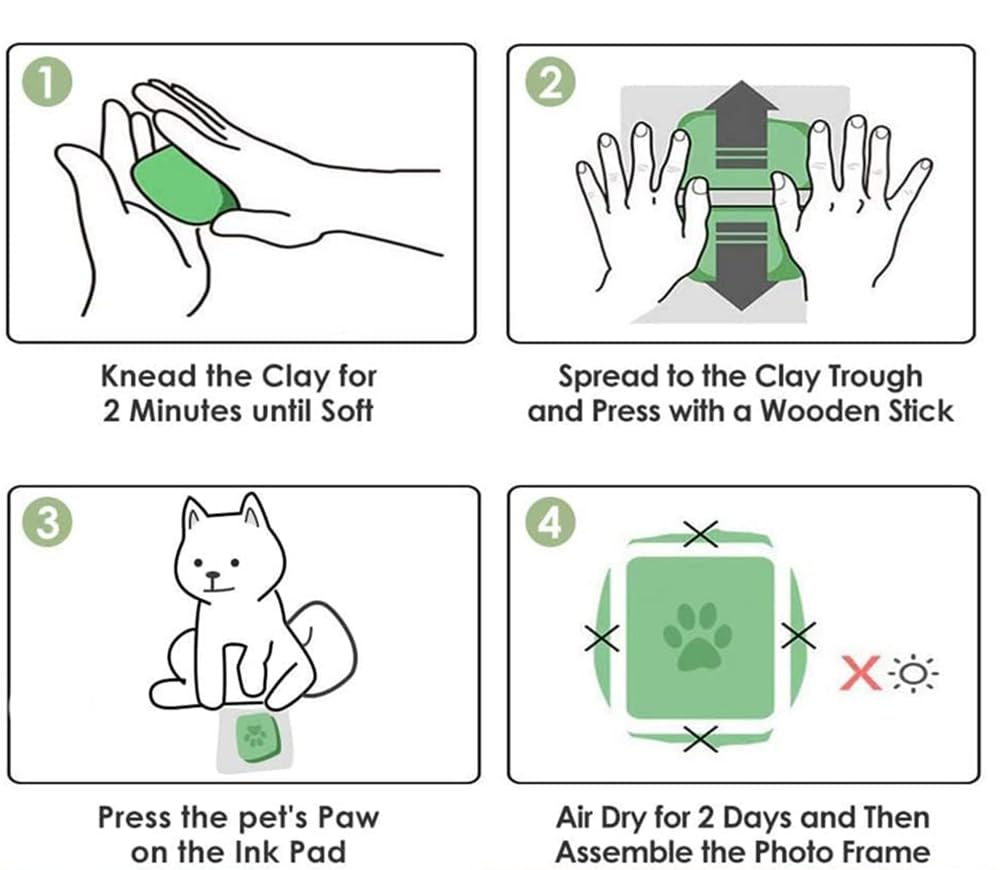 1

Knead the Clay for 2 Minutes until Soft

2

Spread to the Clay Trough and Press with a Wooden Stick

3

Press the pet's Paw on the Ink Pad

4

Air Dry for 2 Days and Then Assemble the Photo Frame