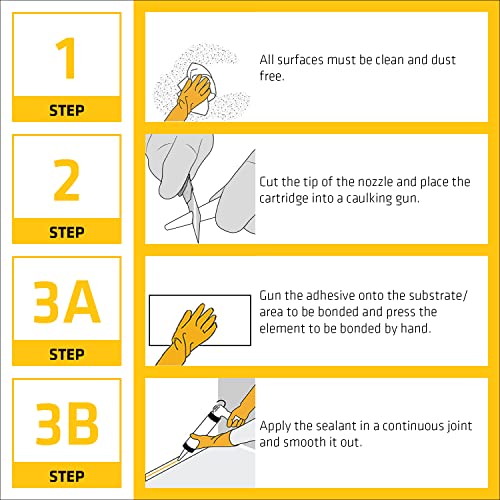 1
STEP

All surfaces must be clean and dust free.

2
STEP

Cut the tip of the nozzle and place the cartridge into a caulking gun.

3A
STEP

Gun the adhesive onto the substrate/ area to be bonded and press the element to be bonded by hand.

3B
STEP

Apply the sealant in a continuous joint and smooth it out.