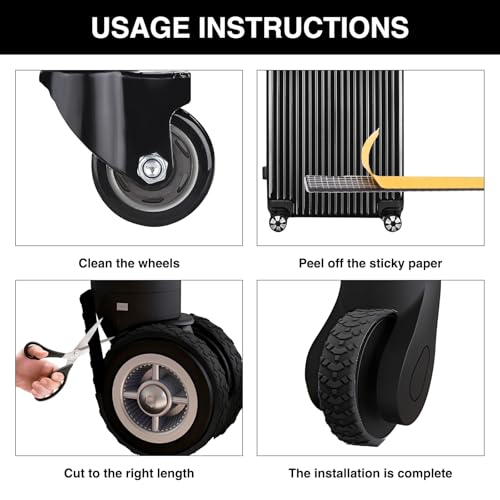 USAGE INSTRUCTIONS

Clean the wheels

Peel off the sticky paper

Cut to the right length

The installation is complete