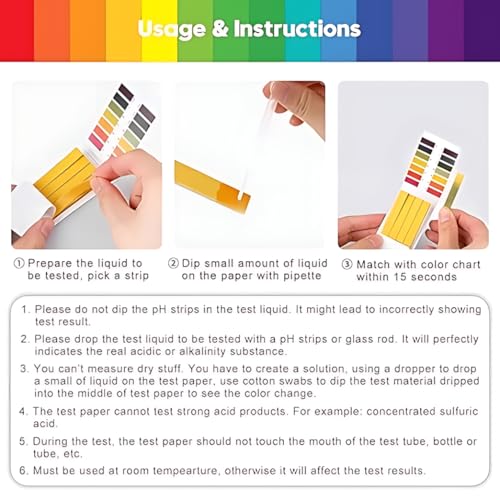 Usage & Instructions

① Prepare the liquid to be tested, pick a strip

② Dip small amount of liquid on the paper with pipette

③ Match with color chart within 15 seconds

1. Please do not dip the pH strips in the test liquid. It might lead to incorrectly showing test result.
2. Please drop the test liquid to be tested with a pH strips or glass rod. It will perfectly indicates the real acidic or alkalinity substance.
3. You can't measure dry stuff. You have to create a solution, using a dropper to drop a small of liquid on the test paper, use cotton swabs to dip the test material dripped into the middle of test paper to see the color change.
4. The test paper cannot test strong acid products. For example: concentrated sulfuric acid.
5. During the test, the test paper should not touch the mouth of the test tube, bottle or tube, etc.
6. Must be used at room tempearture, otherwise it will affect the test results.