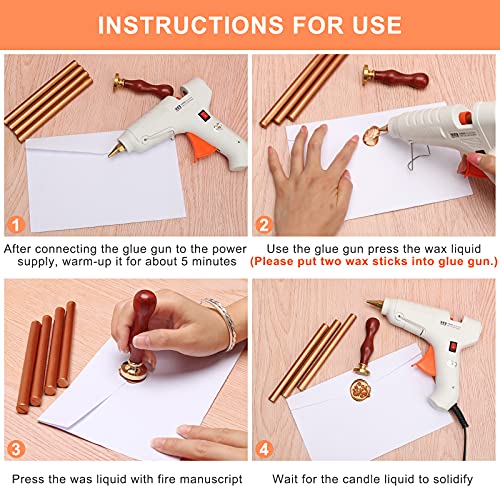 INSTRUCTIONS FOR USE

1

After connecting the glue gun to the power supply, warm-up it for about 5 minutes

2

Use the glue gun press the wax liquid
(Please put two wax sticks into glue gun.)

3

Press the was liquid with fire manuscript

4

Wait for the candle liquid to solidify