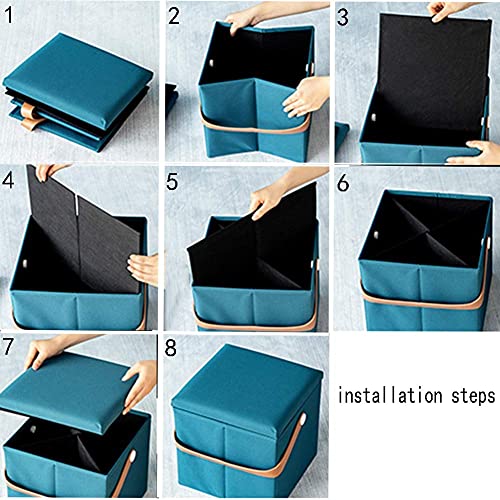 1

2

3

4

5

6

7

8

installation steps