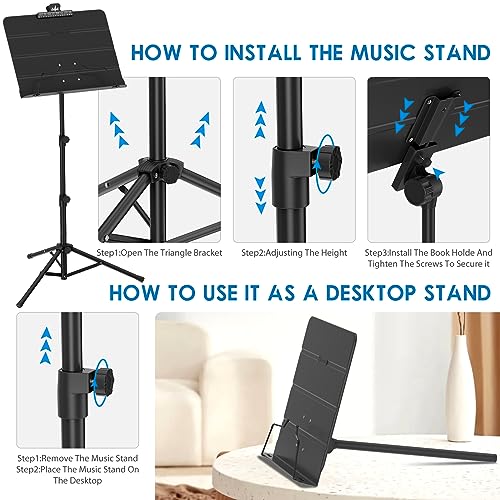 HOW TO INSTALL THE MUSIC STAND

Step1:Open The Triangle Bracket

Step2:Adjusting The Height

Step3:Install The Book Holde And Tighten The Screws To Secure it

HOW TO USE IT AS A DESKTOP STAND

Step1:Remove The Music Stand
Step2:Place The Music Stand On The Desktop