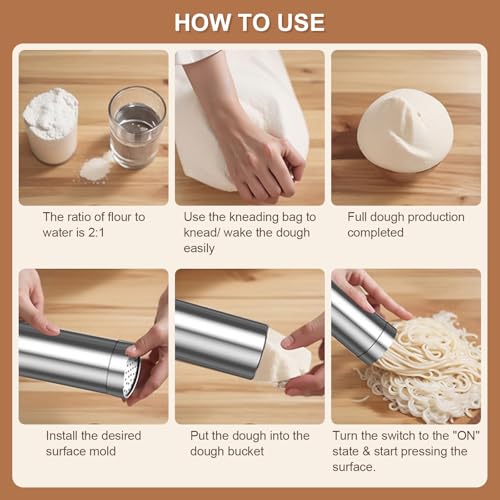 HOW TO USE

The ratio of flour to water is 2:1

Use the kneading bag to knead/ wake the dough easily

Full dough production completed

Install the desired surface mold

Put the dough into the dough bucket

Turn the switch to the "ON" state & start pressing the surface.