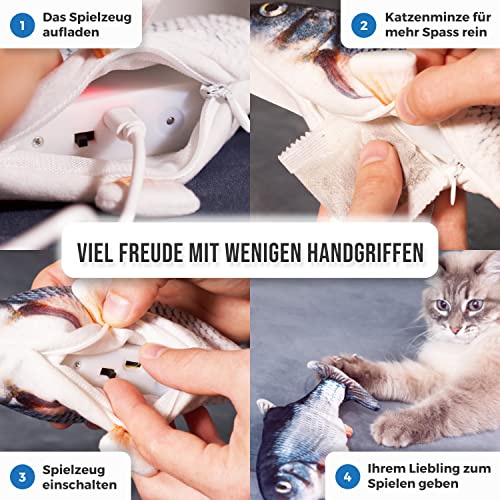 1 Das Spielzeug aufladen

2 Katzenminze für mehr Spass rein

VIEL FREUDE MIT WENIGEN HANDGRIFFEN

3 Spielzeug einschalten

4 Ihrem Liebling zum Spielen geben