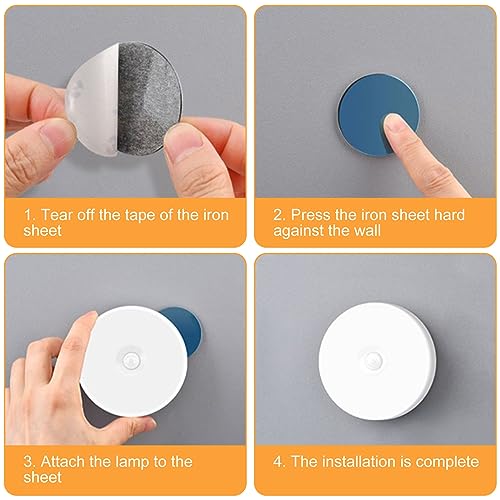 1. Tear off the tape of the iron sheet

2. Press the iron sheet hard against the wall

3. Attach the lamp to the sheet

4. The installation is complete