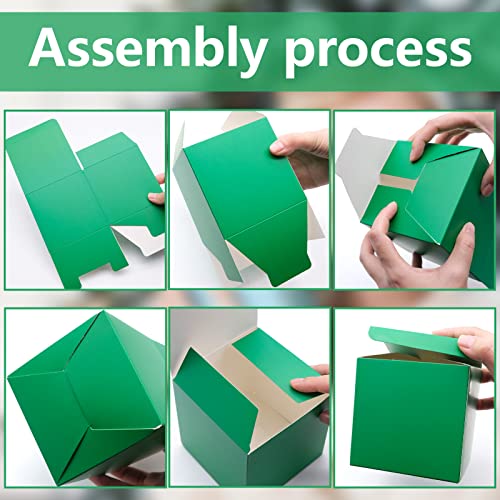 Assembly process