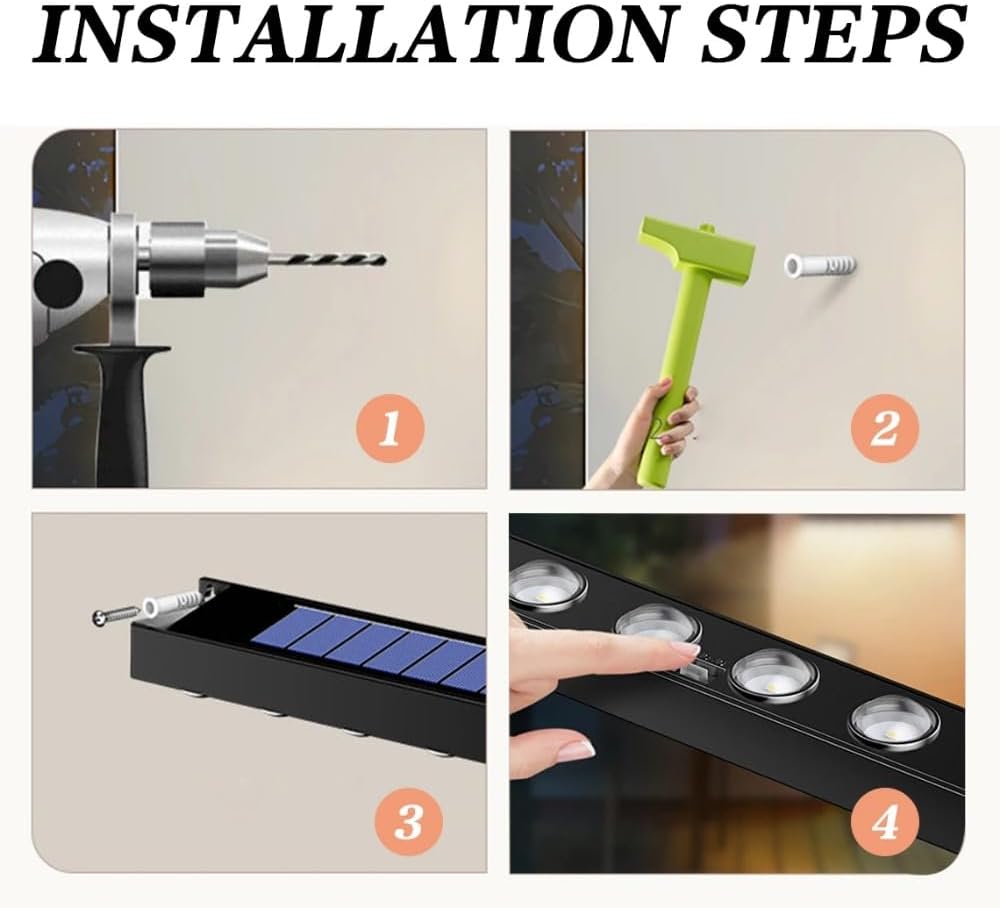 INSTALLATION STEPS

1

2

3

4