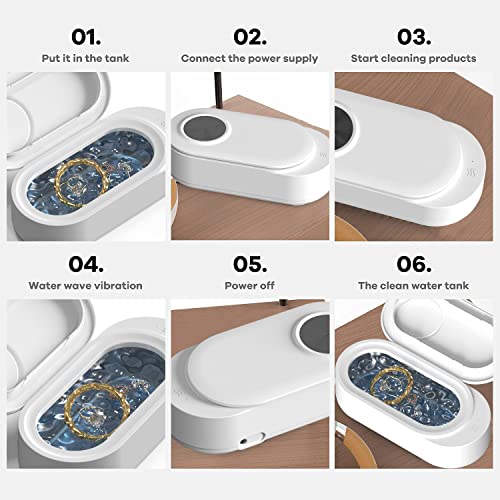 01.
Put it in the tank

02.
Connect the power supply

03.
Start cleaning products

04.
Water wave vibration

05.
Power off

06.
The clean water tank