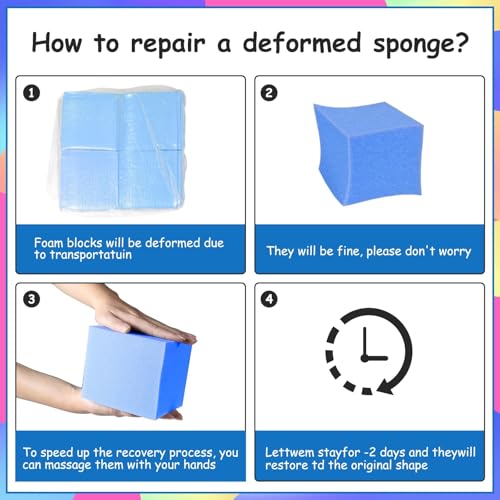 How to repair a deformed sponge?

1

Foam blocks will be deformed due to transportatuin

2

They will be fine, please don't worry

3

To speed up the recovery process, you can massage them with your hands

4

Lettwem stayfor -2 days and theywill restore td the original shape