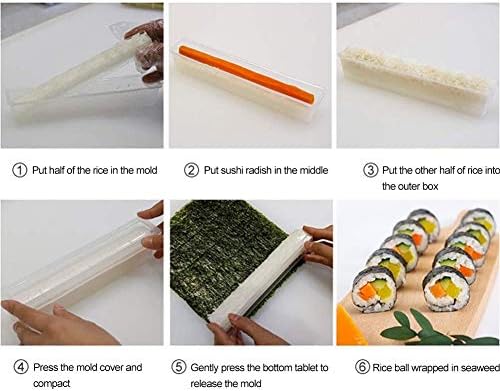 ① Put half of the rice in the mold

② Put sushi radish in the middle

③ Put the other half of rice into the outer box

④ Press the mold cover and compact

⑤ Gently press the bottom tablet to release the mold

⑥ Rice ball wrapped in seaweed