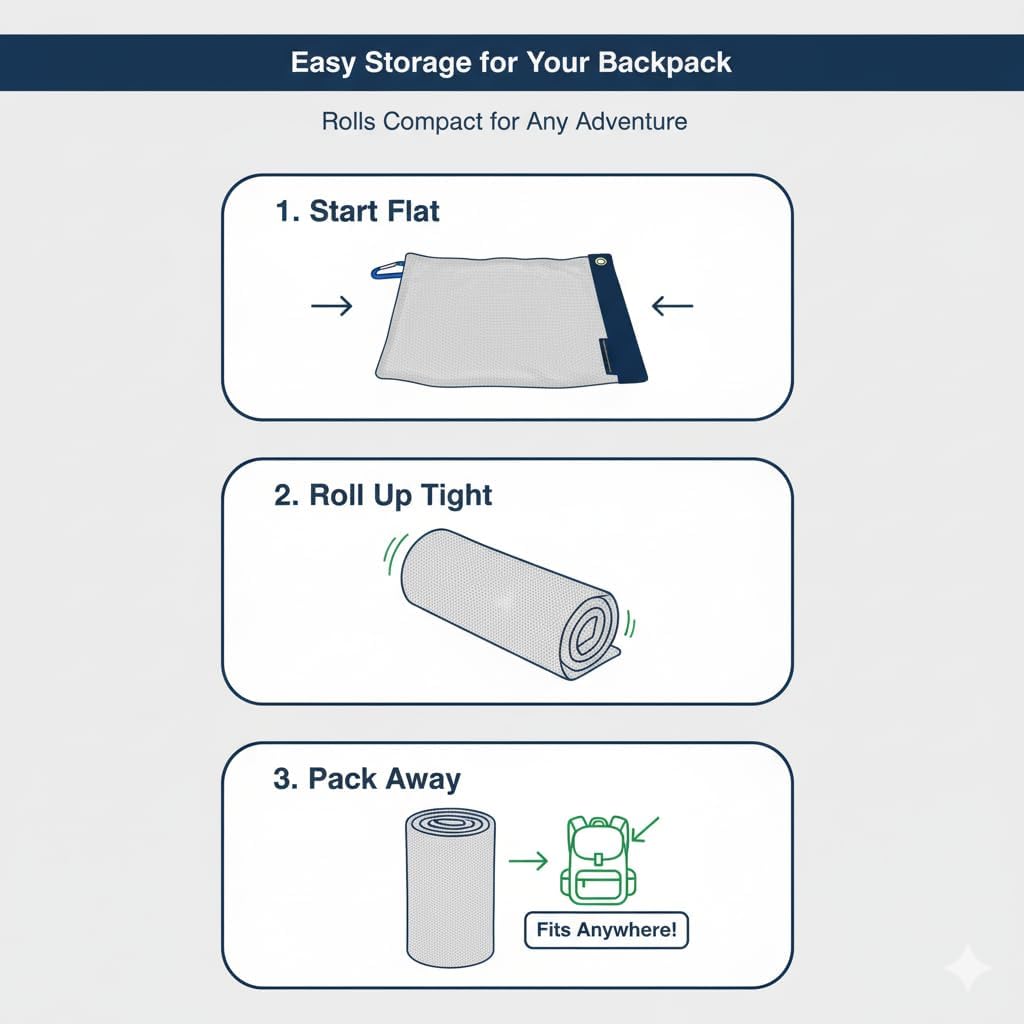 Easy Storage for Your Backpack

Rolls Compact for Any Adventure

1. Start Flat

2. Roll Up Tight

3. Pack Away

Fits Anywhere!