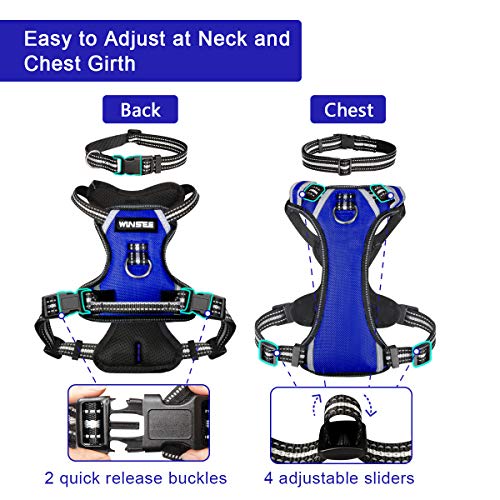 Easy to Adjust at Neck and Chest Girth

Back

Chest

WINSEE

2 quick release buckles

4 adjustable sliders