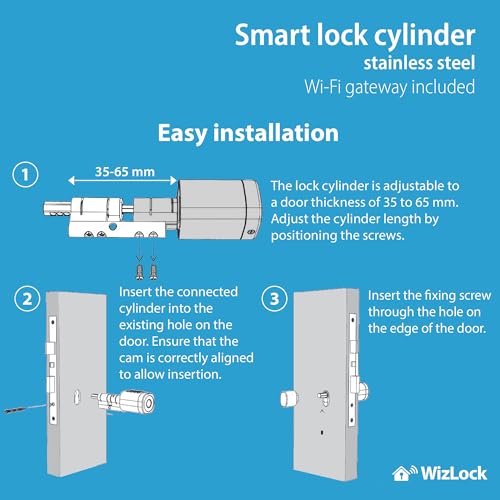 Smart lock cylinder
stainless steel
Wi-Fi gateway included

Easy installation

1

35-65 mm

The lock cylinder is adjustable to a door thickness of 35 to 65 mm. Adjust the cylinder length by positioning the screws.

2

Insert the connected cylinder into the existing hole on the door. Ensure that the cam is correctly aligned to allow insertion.

3

Insert the fixing screw through the hole on the edge of the door.

WizLock