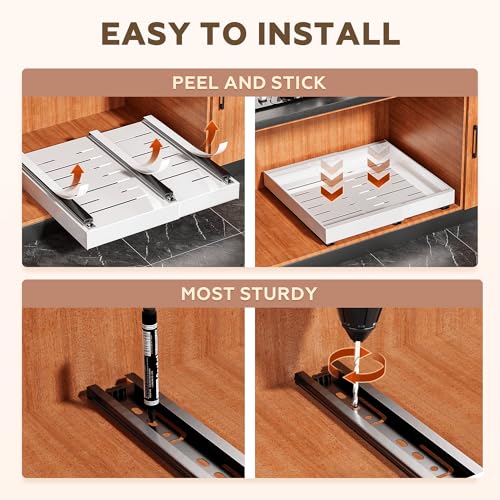 EASY TO INSTALL

PEEL AND STICK

MOST STURDY