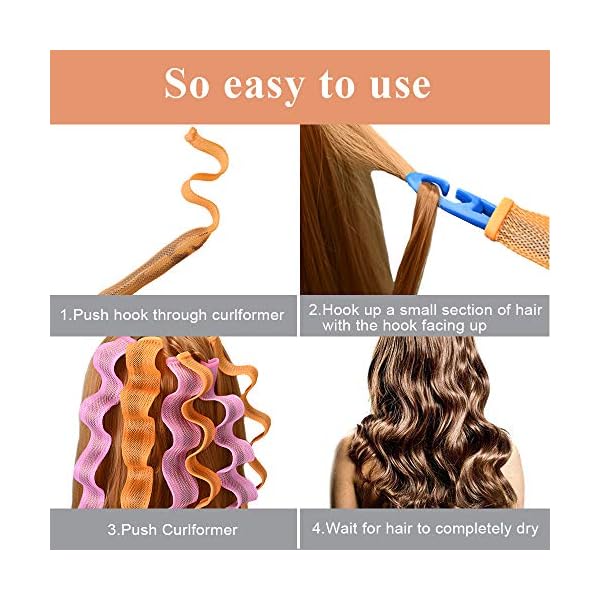 So easy to use

1.Push hook through curlformer

2.Hook up a small section of hair with the hook facing up

3.Push Curlformer

4.Wait for hair to completely dry