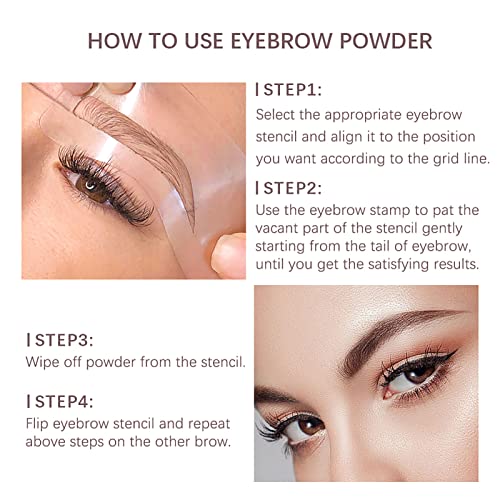 HOW TO USE EYEBROW POWDER

| STEP1:
Select the appropriate eyebrow stencil and align it to the position you want according to the grid line.

| STEP2:
Use the eyebrow stamp to pat the vacant part of the stencil gently starting from the tail of eyebrow, until you get the satisfying results.

| STEP3:
Wipe off powder from the stencil.

| STEP4:
Flip eyebrow stencil and repeat above steps on the other brow.