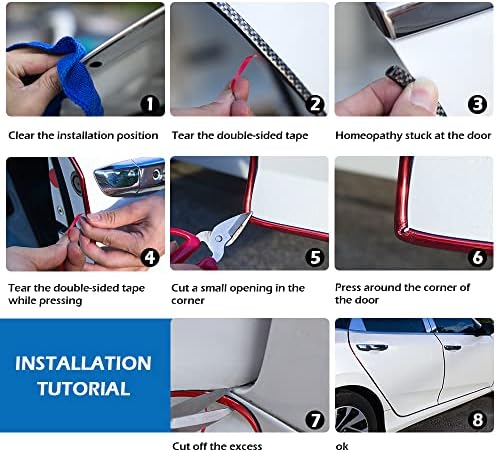 1

Clear the installation position

2

Tear the double-sided tape

3

Homeopathy stuck at the door

4

Tear the double-sided tape while pressing

5

Cut a small opening in the corner

6

Press around the corner of the door

INSTALLATION TUTORIAL

7

Cut off the excess

8

ok