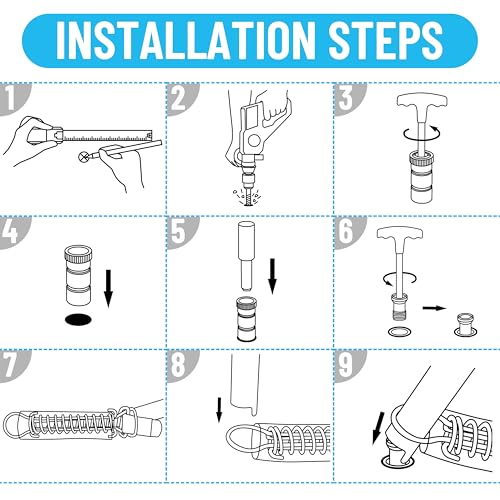 INSTALLATION STEPS

1

2

3

4

5

6

7

8

9